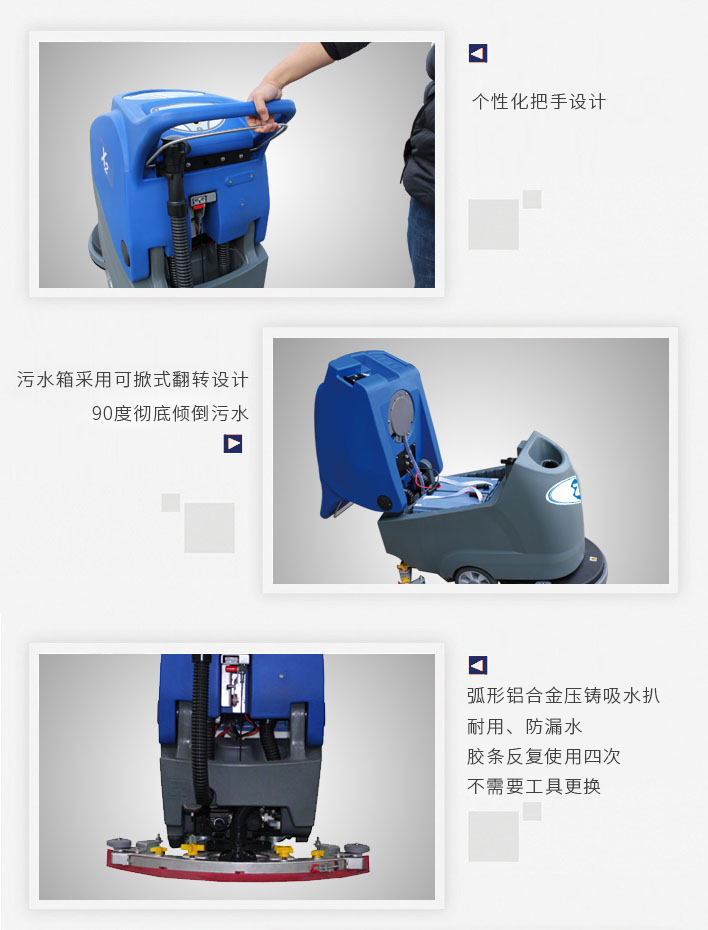 个性化把手设计

污水箱采用可掀式翻转设计
90度彻底倾倒污水

弧形铝合金压铸吸水扒
耐用、防漏水
胶条反复使用四次
不需要工具更换